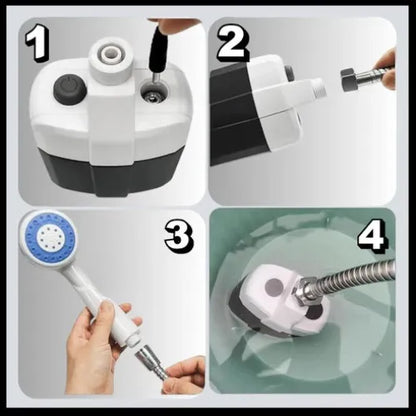 1

2

3

4