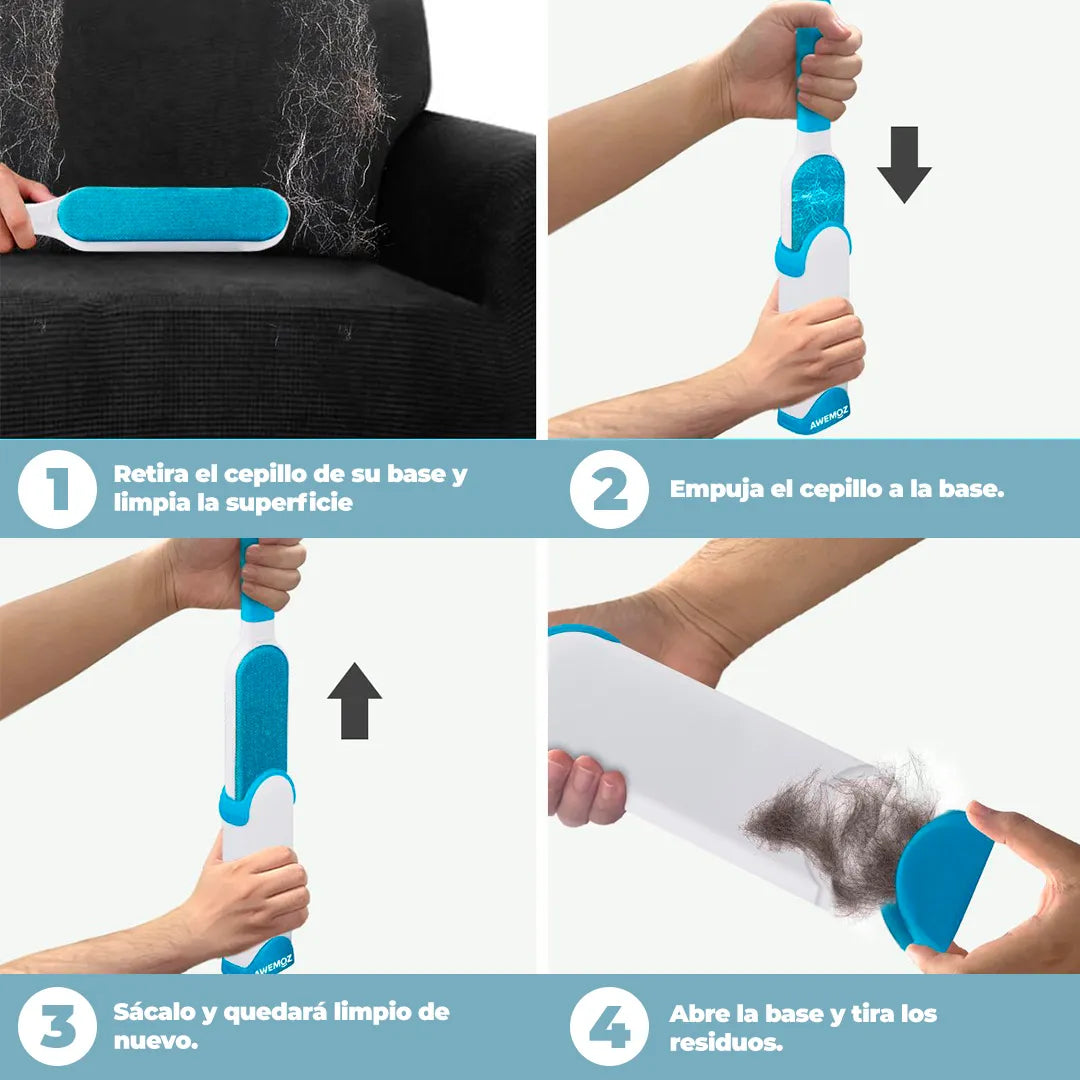 AWEMOZ

1 Retira el cepillo de su base y limpia la superficie

2 Empuja el cepillo a la base.

AWEMOZ

3 Sácalo y quedará limpio de nuevo.

4 Abre la base y tira los residuos.